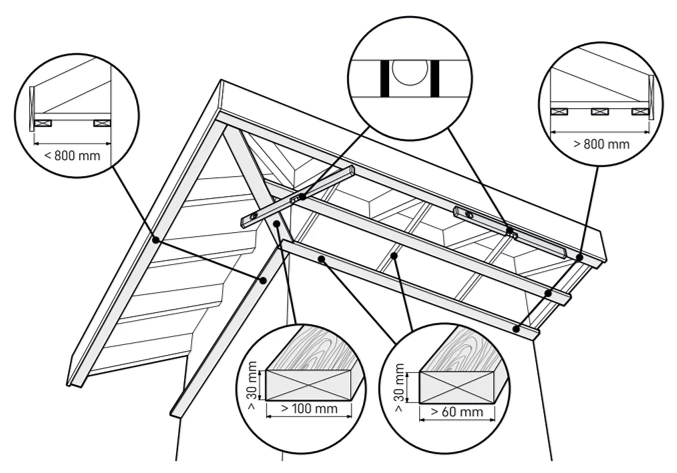 < 800 mm

> 800 mm

> 30 mm

> 100 mm

> 30 mm

> 60 mm