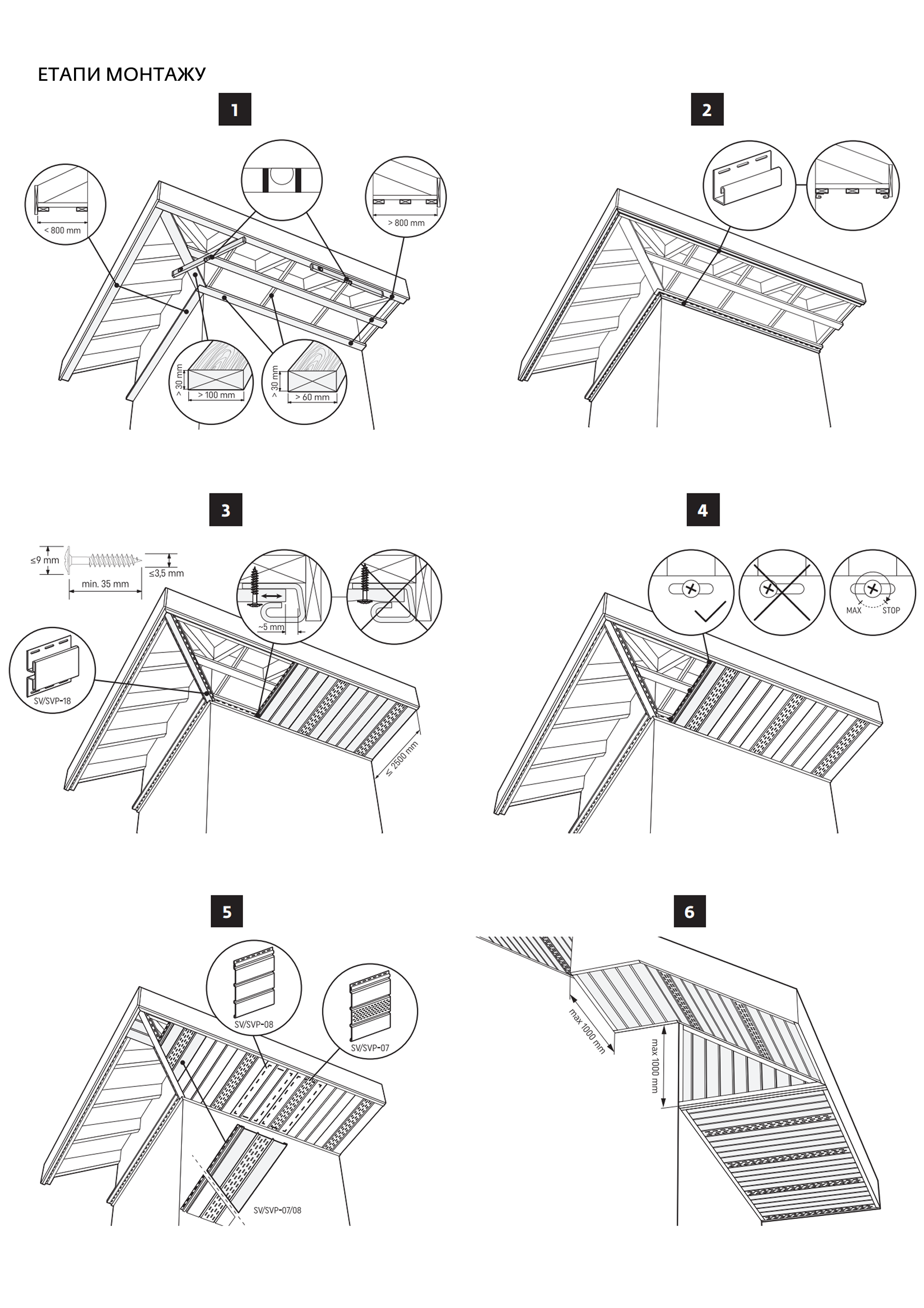 ЕТАПИ МОНТАЖУ

1

< 800 mm

> 800 mm

> 30 mm

> 100 mm

> 30 mm

> 60 mm

2

3

≤9 mm

min. 35 mm

≤3,5 mm

~5 mm

SV/SVP-18

≤ 2500 mm

4

MAX

STOP

5

SV/SVP-08

SV/SVP-07

SV/SVP-07/08

6

max 1000 mm

max 1000 mm