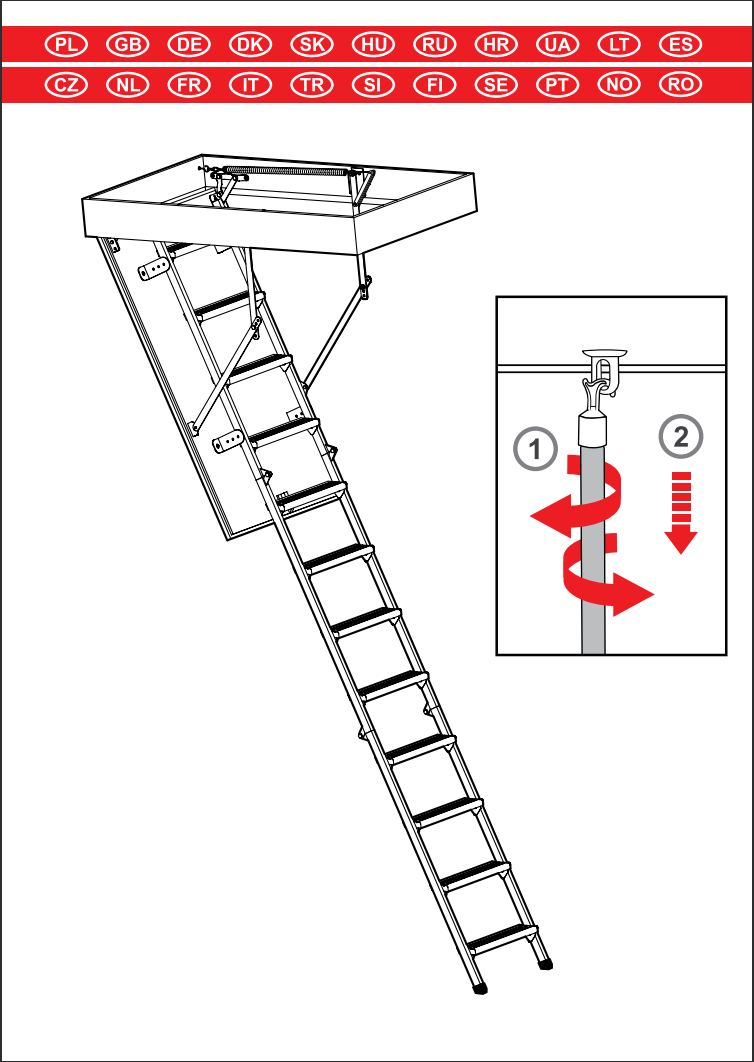 PL GB DE DK SK HU RU HR UA LT ES
CZ NL FR IT TR SI FI SE PT NO RO

1
2