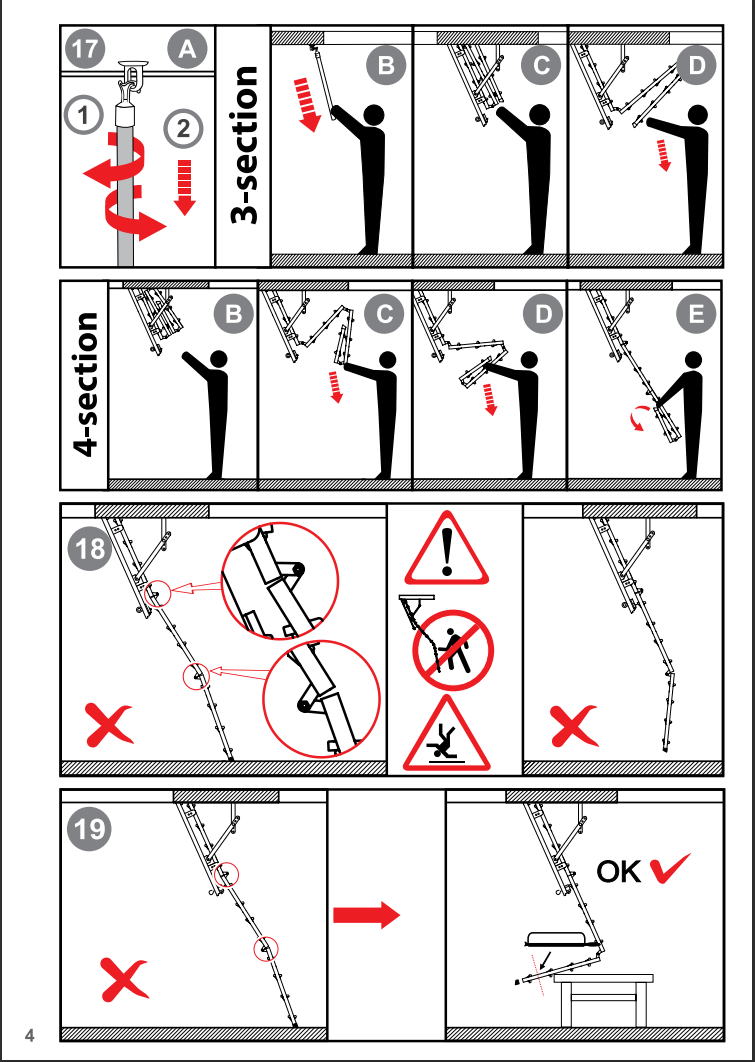 17 A
1 2
3-section
B C D
4-section
B C D E
18
19
OK
4