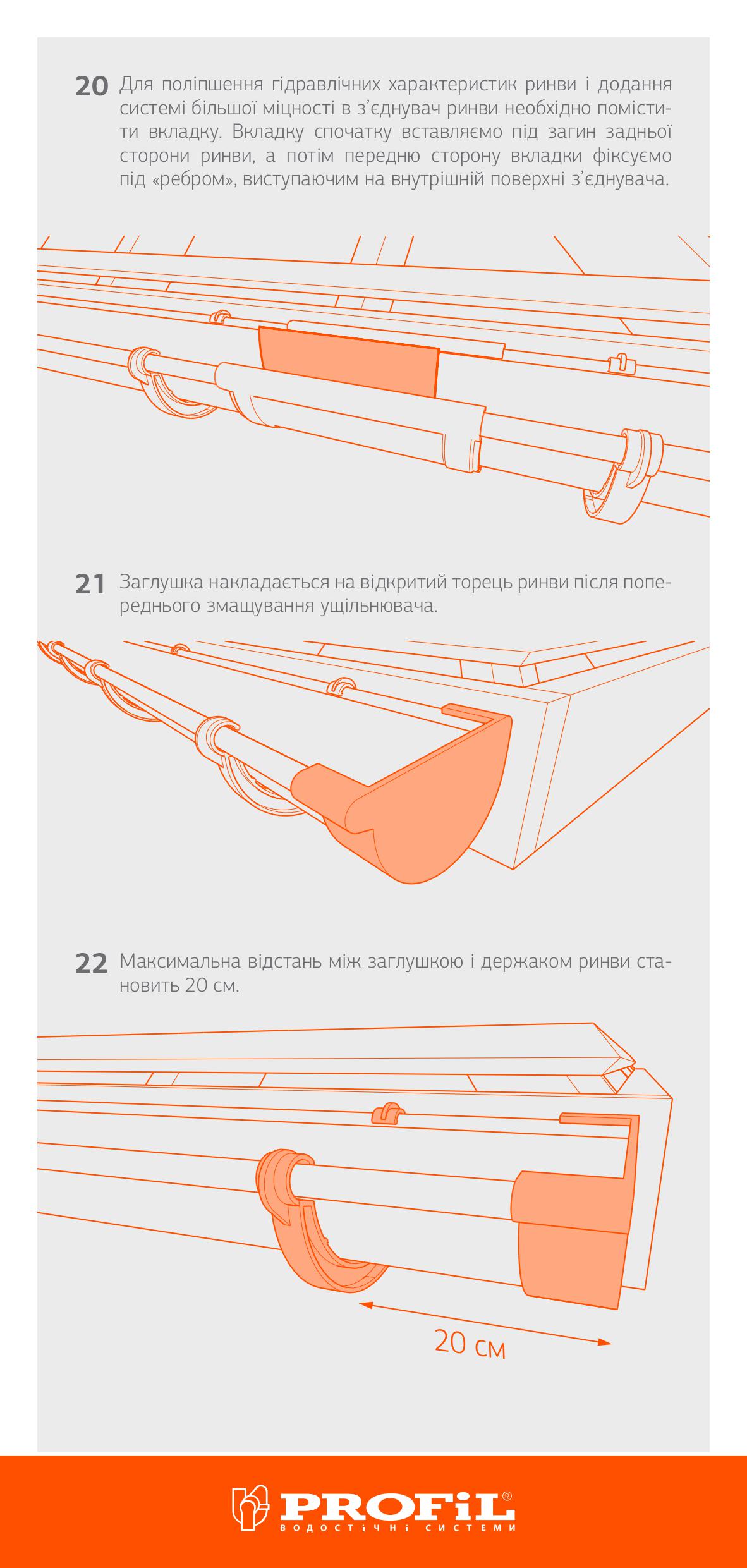 20 Для поліпшення гідравлічних характеристик ринви і додання системі більшої міцності в з'єднувач ринви необхідно помістити вкладку. Вкладку спочатку вставляємо під загин задньої сторони ринви, а потім передню сторону вкладки фіксуємо під «ребром», виступаючим на внутрішній поверхні з'єднувача.

21 Заглушка накладається на відкритий торець ринви після попереднього змащування ущільнювача.

22 Максимальна відстань між заглушкою і держаком ринви становить 20 см.

20 см

PROFiL®
ВОДОСТІЧНІ СИСТЕМИ